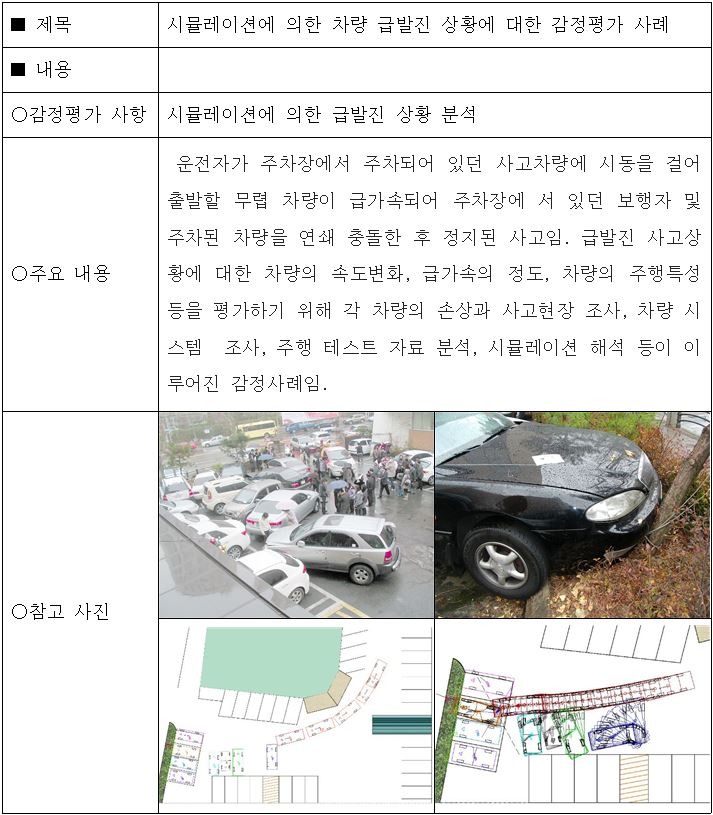 | ■ 제목 | 시뮬레이션에 의한 차량 급발진 상황에 대한 감정평가 사례 |
|---|---|
| ■ 내용 | |
| ○감정평가 사항 | 시뮬레이션에 의한 급발진 상황 분석 |
| ○주요 내용 | 운전자가 주차장에서 주차되어 있던 사고차량에 시동을 걸어 출발할 무렵 차량이 급가속되어 주차장에 서 있던 보행자 및 주차된 차량을 연쇄 충돌한 후 정지된 사고임. 급발진 사고상황에 대한 차량의 속도변화, 급가속의 정도, 차량의 주행특성 등을 평가하기 위해 각 차량의 손상과 사고현장 조사, 차량 시스템 조사, 주행 테스트 자료 분석, 시뮬레이션 해석 등이 이루어진 감정사례임. |
| ○참고 사진 | |